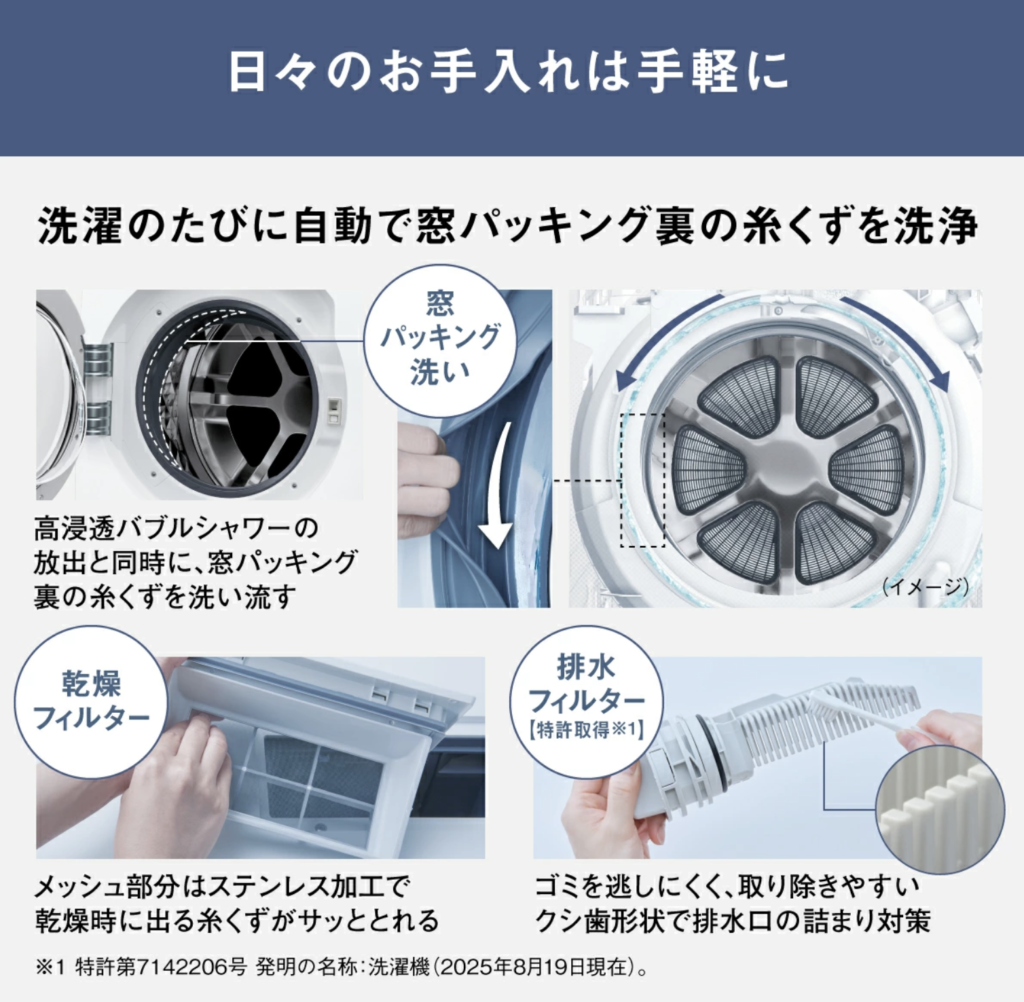 日々のお手入れは手軽に

洗濯のたびに自動で窓パッキング裏の糸くずを洗浄

窓パッキング洗い

高浸透バブルシャワーの放出と同時に、窓パッキング裏の糸くずを洗い流す

（イメージ）

乾燥フィルター

メッシュ部分はステンレス加工で乾燥時に出る糸くずがサッととれる

排水フィルター
【特許取得※1】

ゴミを逃しにくく、取り除きやすいクシ歯形状で排水口の詰まり対策

※1 特許第7142206号 発明の名称：洗濯機（2025年8月19日現在）。